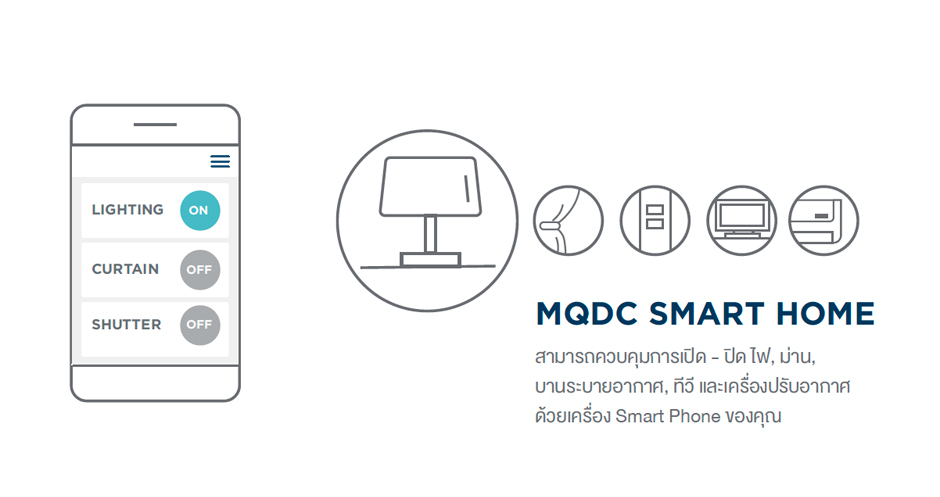 LIGHTING ON

CURTAIN OFF

SHUTTER OFF

MQDC SMART HOME

สามารถควบคุมการเปิด - ปิด ไฟ, ม่าน, บานระบายอากาศ, ทีวี และเครื่องปรับอากาศ ด้วยเครื่อง Smart Phone ของคุณ